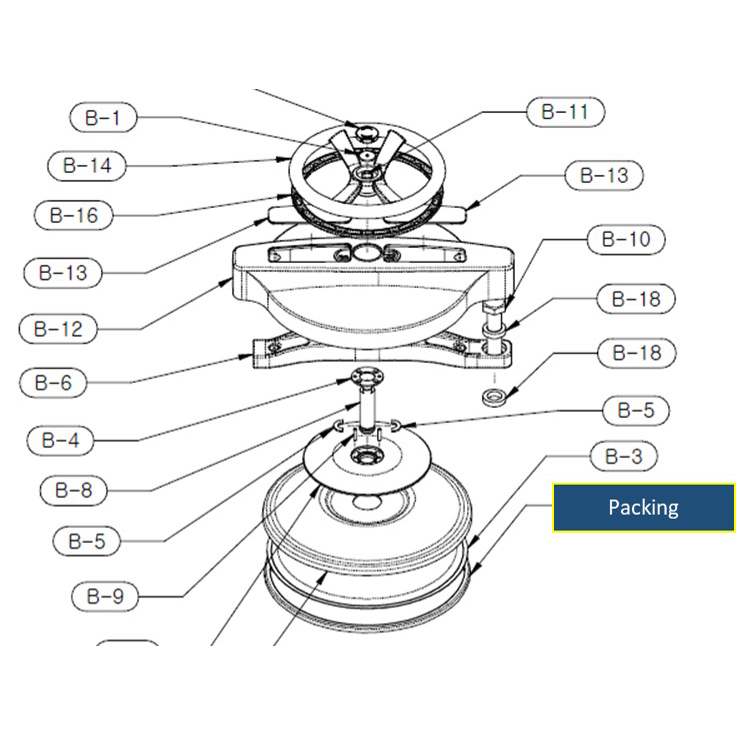 B-1
B-14
B-16
B-13
B-12
B-6
B-4
B-8
B-5
B-9
B-11
B-13
B-10
B-18
B-18
B-5
B-3
Packing